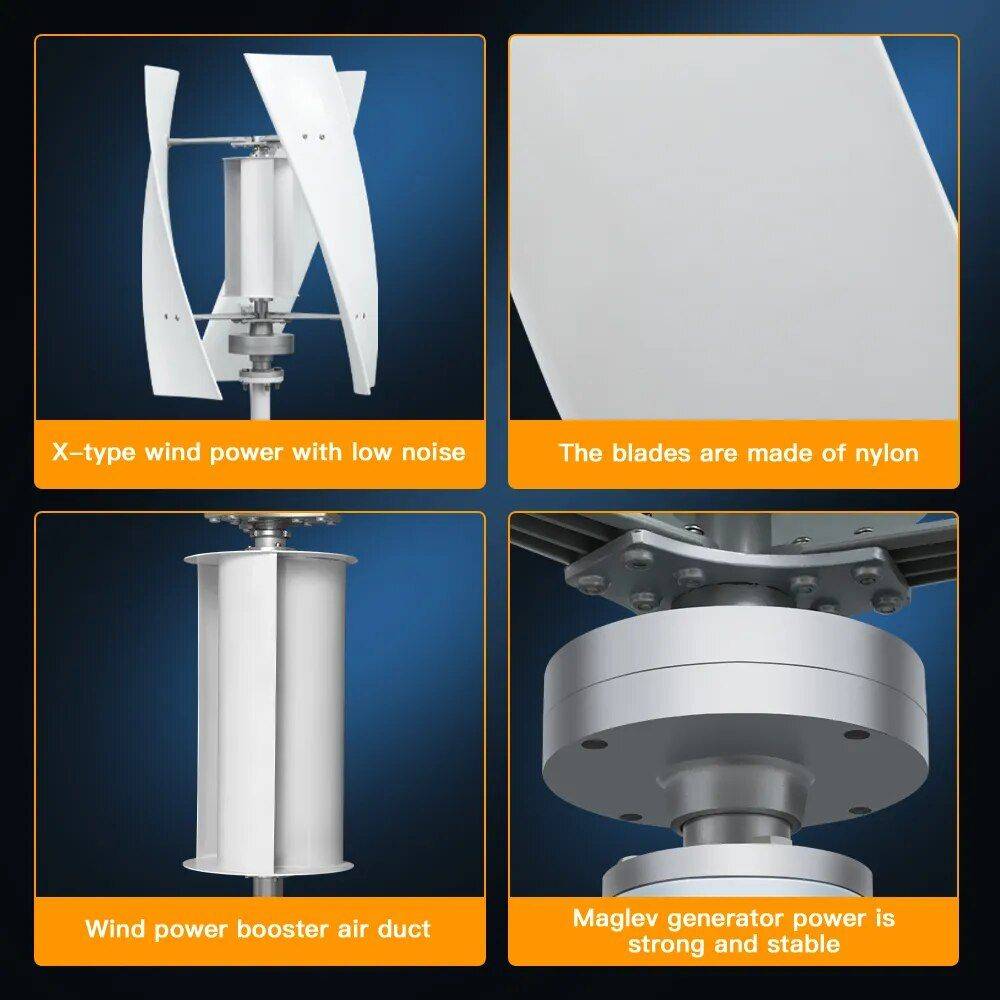 X–type wind power with low noise

The blades are made of nylon

Wind power booster air duct

Maglev generator power is strong and stable