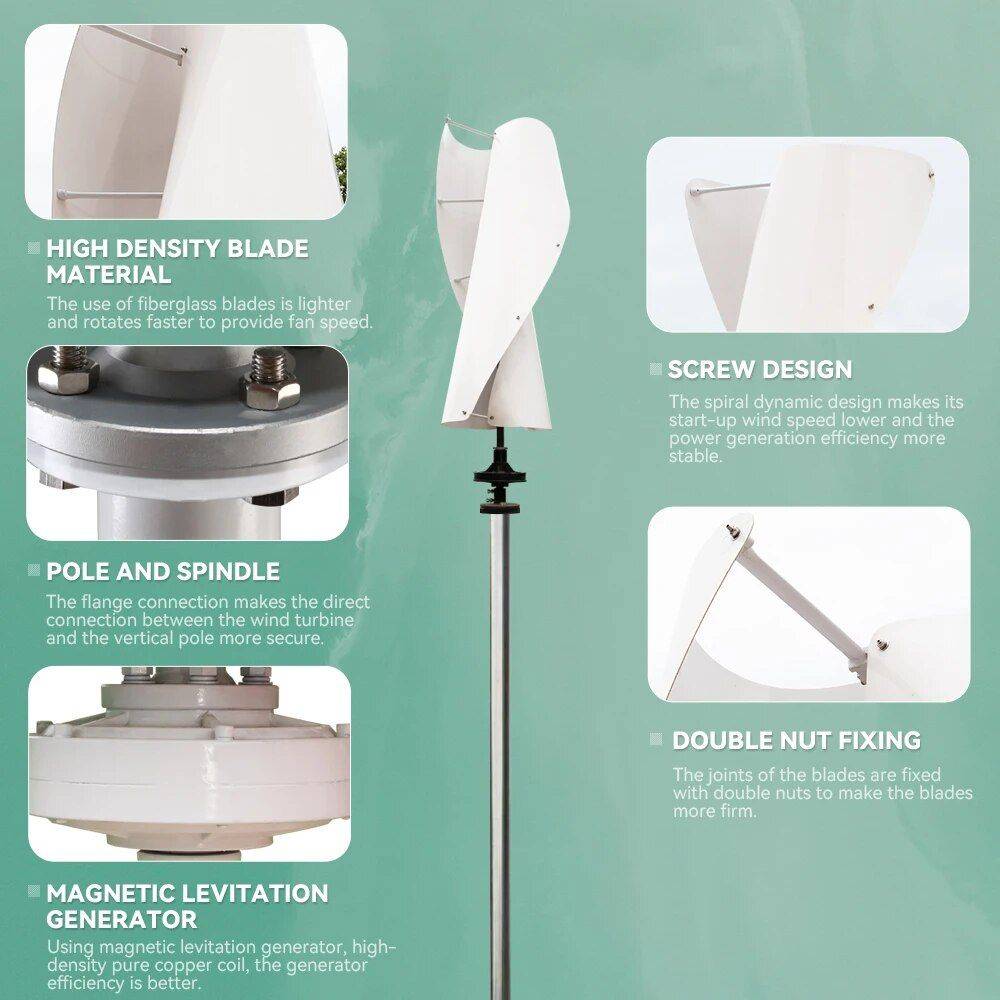 HIGH DENSITY BLADE MATERIAL
The use of fiberglass blades is lighter and rotates faster to provide fan speed.

POLE AND SPINDLE
The flange connection makes the direct connection between the wind turbine and the vertical pole more secure.

MAGNETIC LEVITATION GENERATOR
Using magnetic levitation generator, high-density pure copper coil, the generator efficiency is better.

SCREW DESIGN
The spiral dynamic design makes its start-up wind speed lower and the power generation efficiency more stable.

DOUBLE NUT FIXING
The joints of the blades are fixed with double nuts to make the blades more firm.